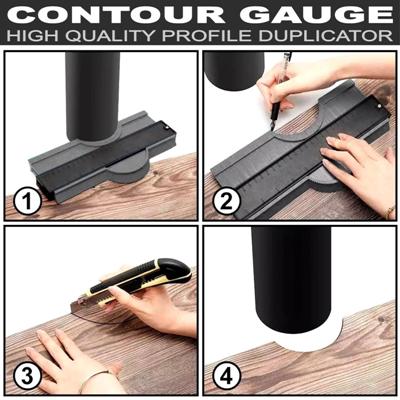 CONTOUR GAUGE
HIGH QUALITY PROFILE DUPLICATOR

1

2

3

4